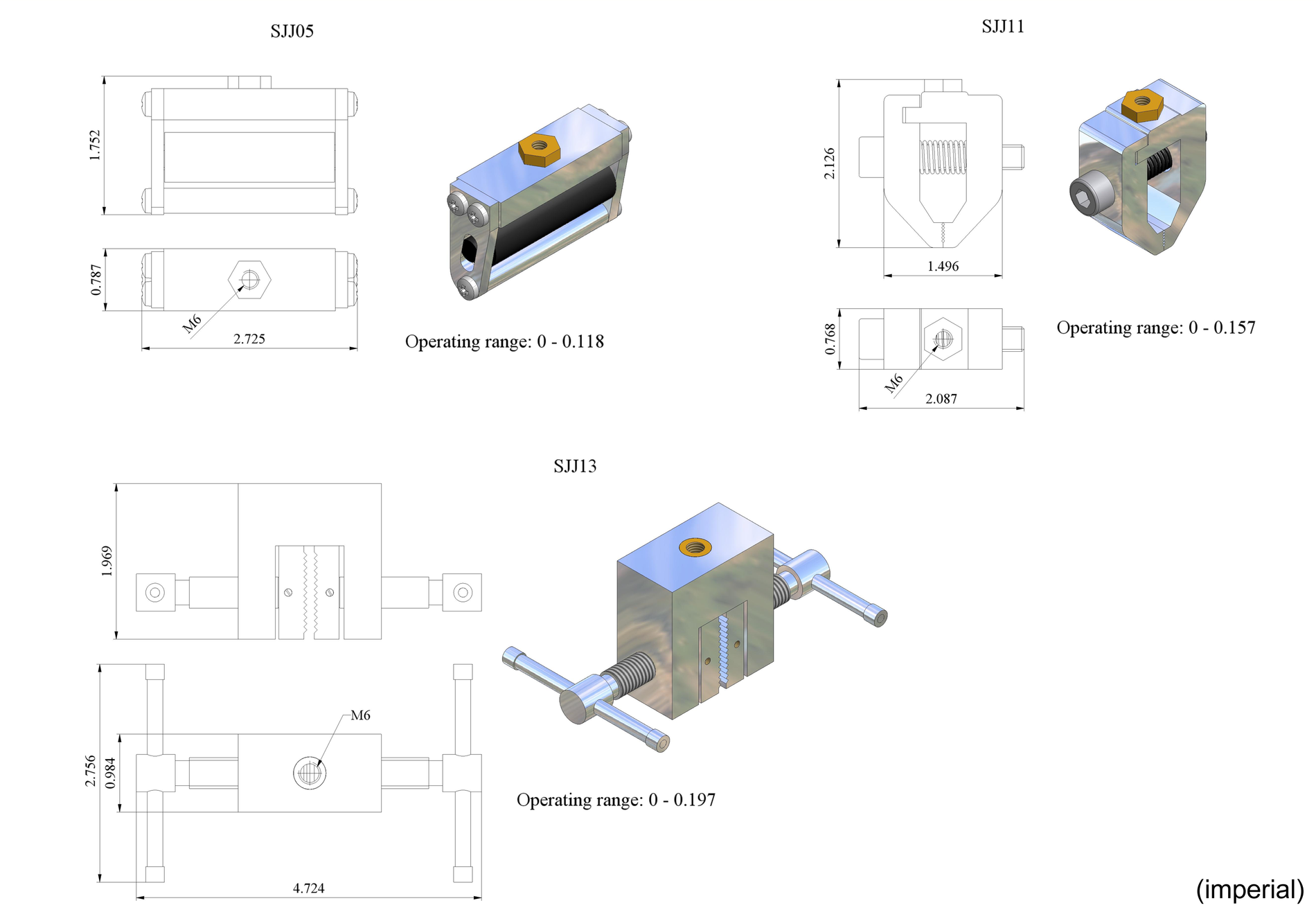 SJJ05

1.752

0.787

M6

2.725

Operating range: 0 - 0.118

SJJ11

2.126

1.496

0.768

M6

2.087

Operating range: 0 - 0.157

SJJ13

1.969

M6

2.756

0.984

4.724

Operating range: 0 - 0.197

(imperial)